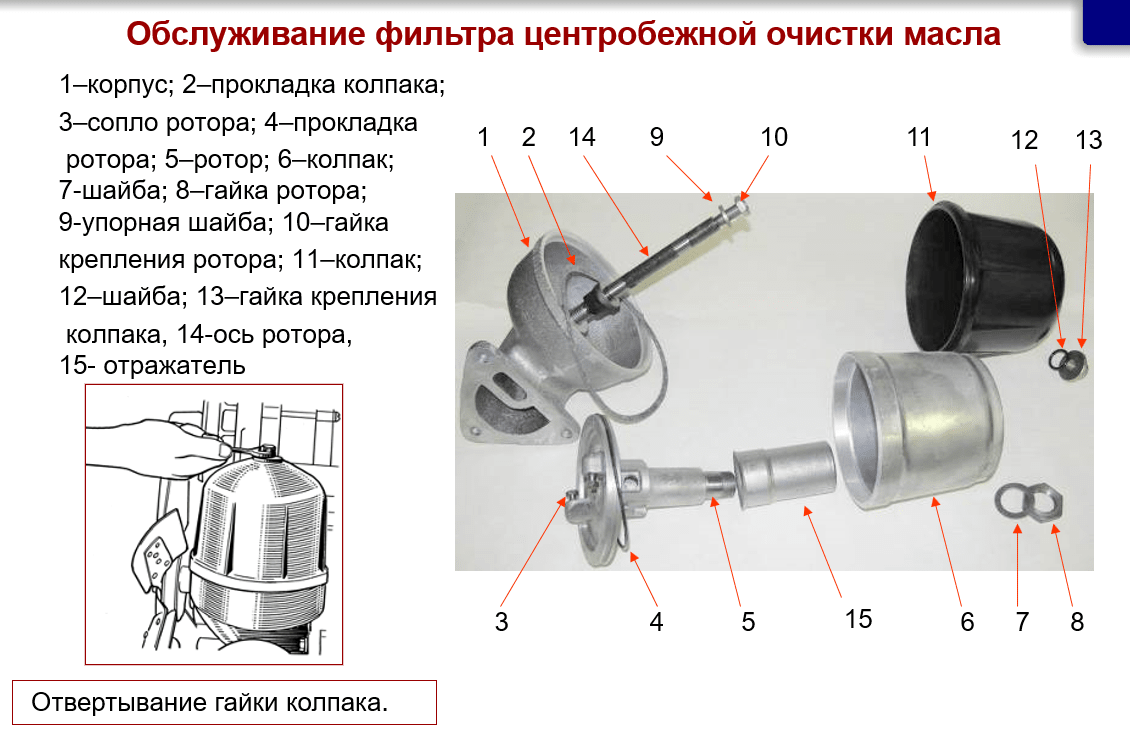 Обслуживание фильтра центробежной очистки масла

1–корпус; 2–прокладка колпака; 3–сопло ротора; 4–прокладка ротора; 5–ротор; 6–колпак; 7-шайба; 8–гайка ротора; 9-упорная шайба; 10–гайка крепления ротора; 11–колпак; 12–шайба; 13–гайка крепления колпака, 14-ось ротора, 15- отражатель

1 2 14 9 10 11 12 13

3 4 5 15 6 7 8

Отвертывание гайки колпака.